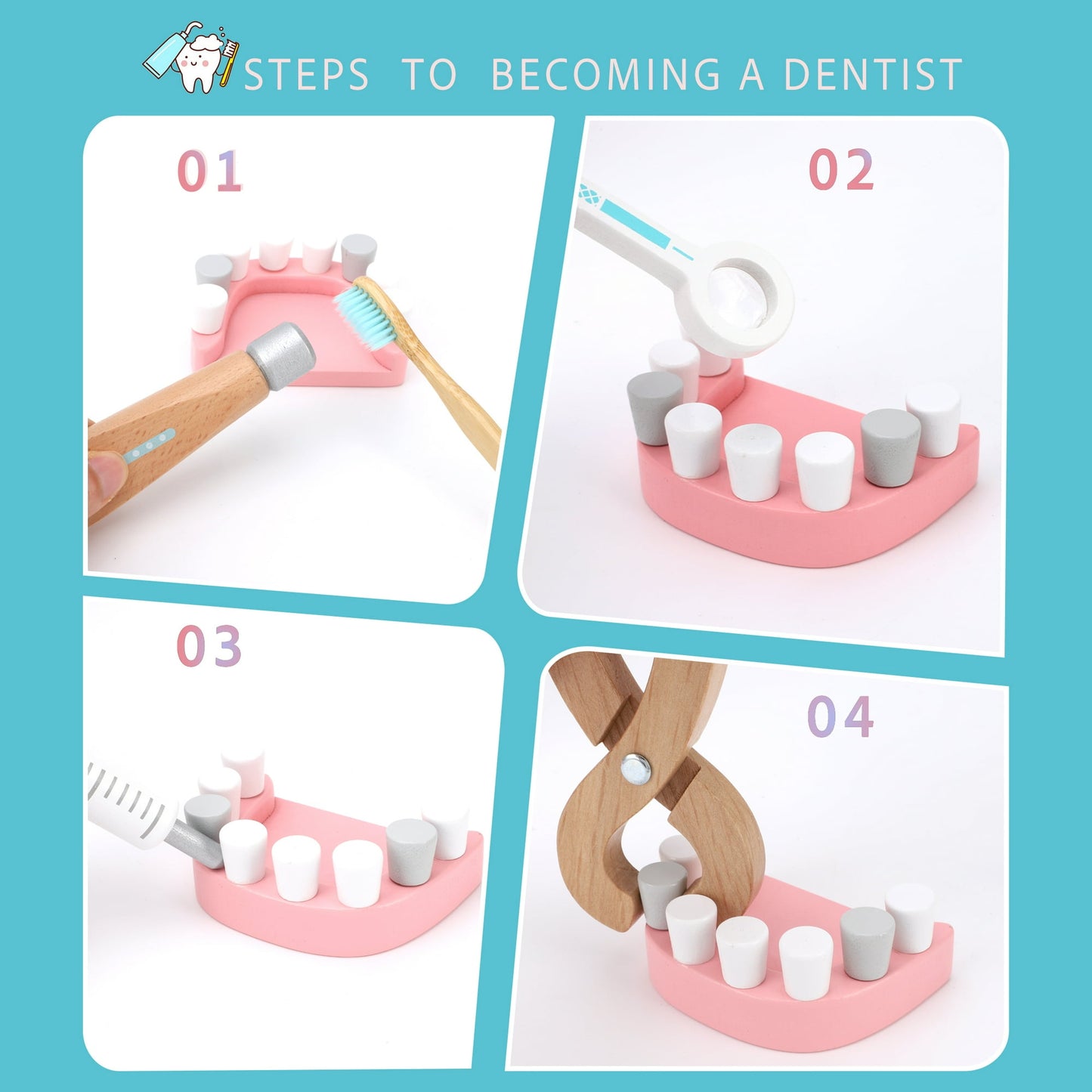 STEPS TO BECOMING A DENTIST

01

02

03

04