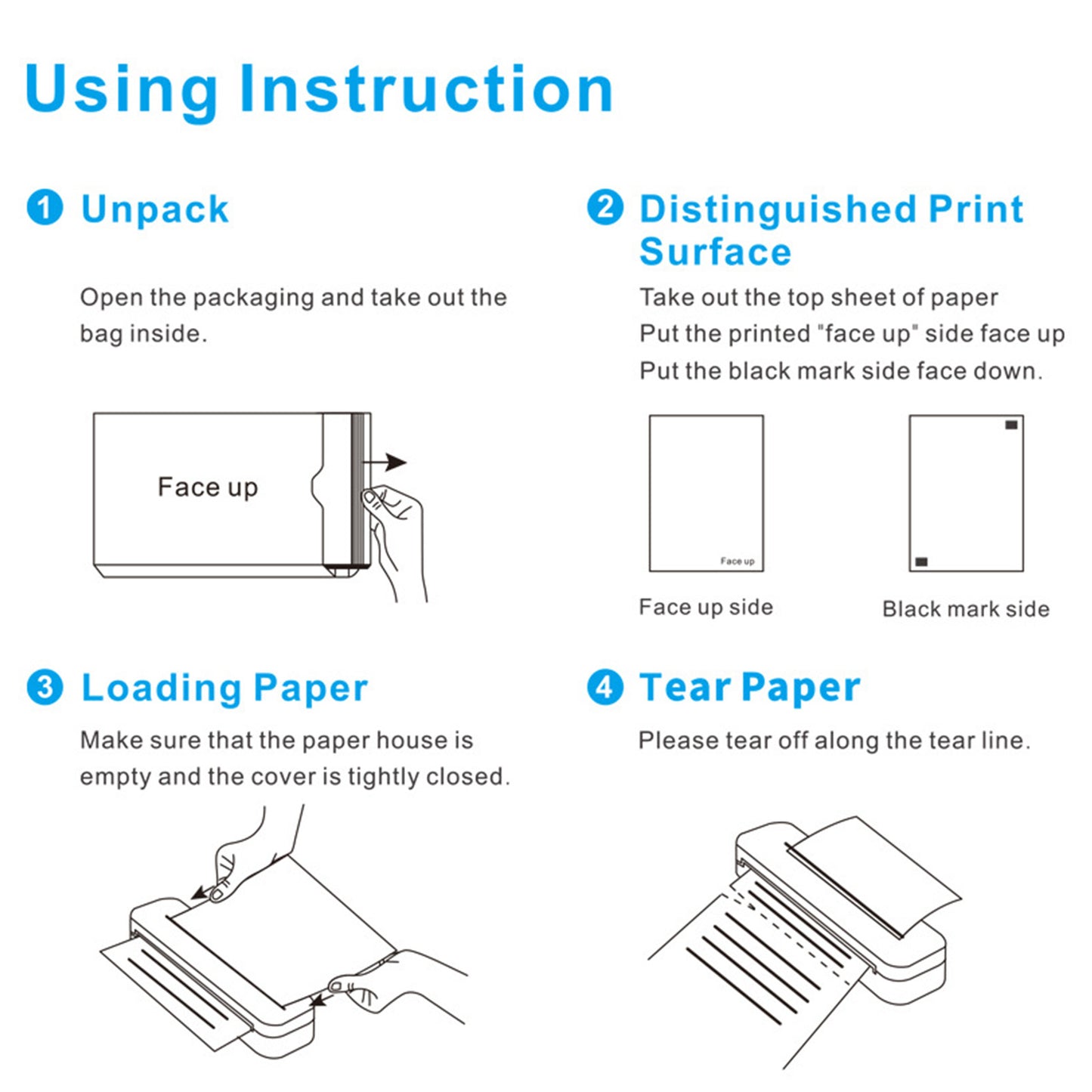 Using Instruction

1 Unpack

Open the packaging and take out the bag inside.

Face up

2 Distinguished Print Surface

Take out the top sheet of paper
Put the printed "face up" side face up
Put the black mark side face down.

Face up

Face up side

Black mark side

3 Loading Paper

Make sure that the paper house is empty and the cover is tightly closed.

4 Tear Paper

Please tear off along the tear line.