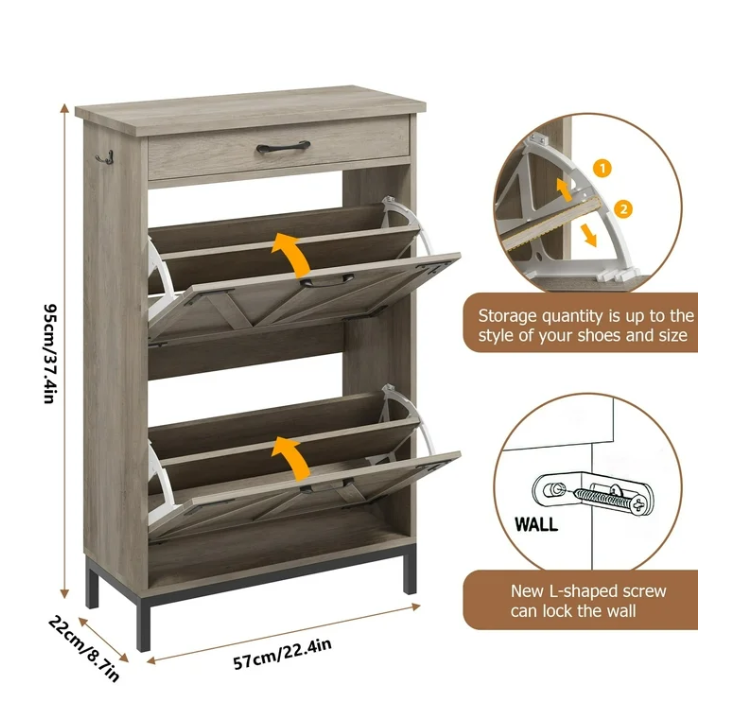 95cm/37.4in

22cm/8.7in

57cm/22.4in

1

2

Storage quantity is up to the style of your shoes and size

WALL

New L-shaped screw can lock the wall