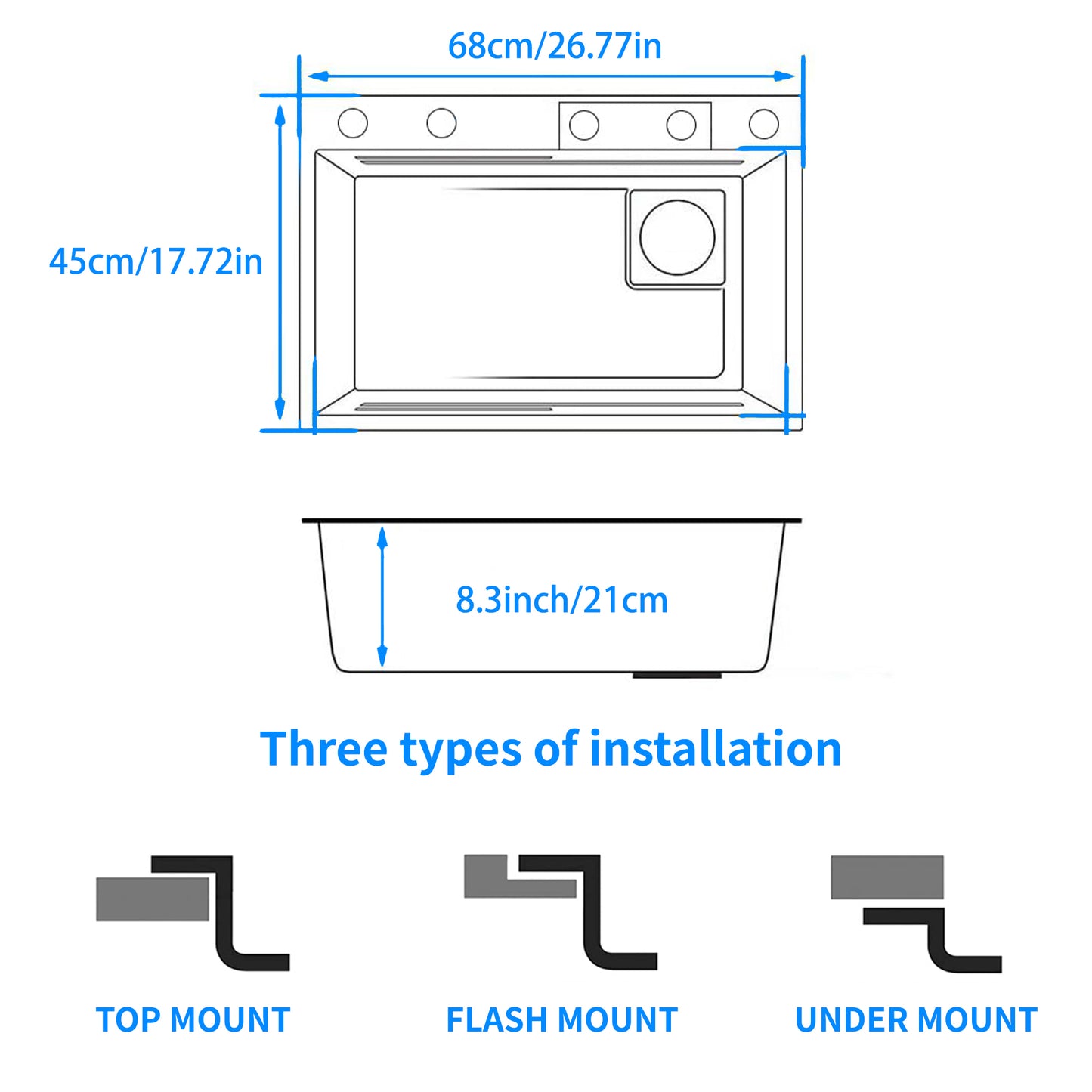 68cm/26.77in

45cm/17.72in

8.3inch/21cm

Three types of installation

TOP MOUNT

FLASH MOUNT

UNDER MOUNT