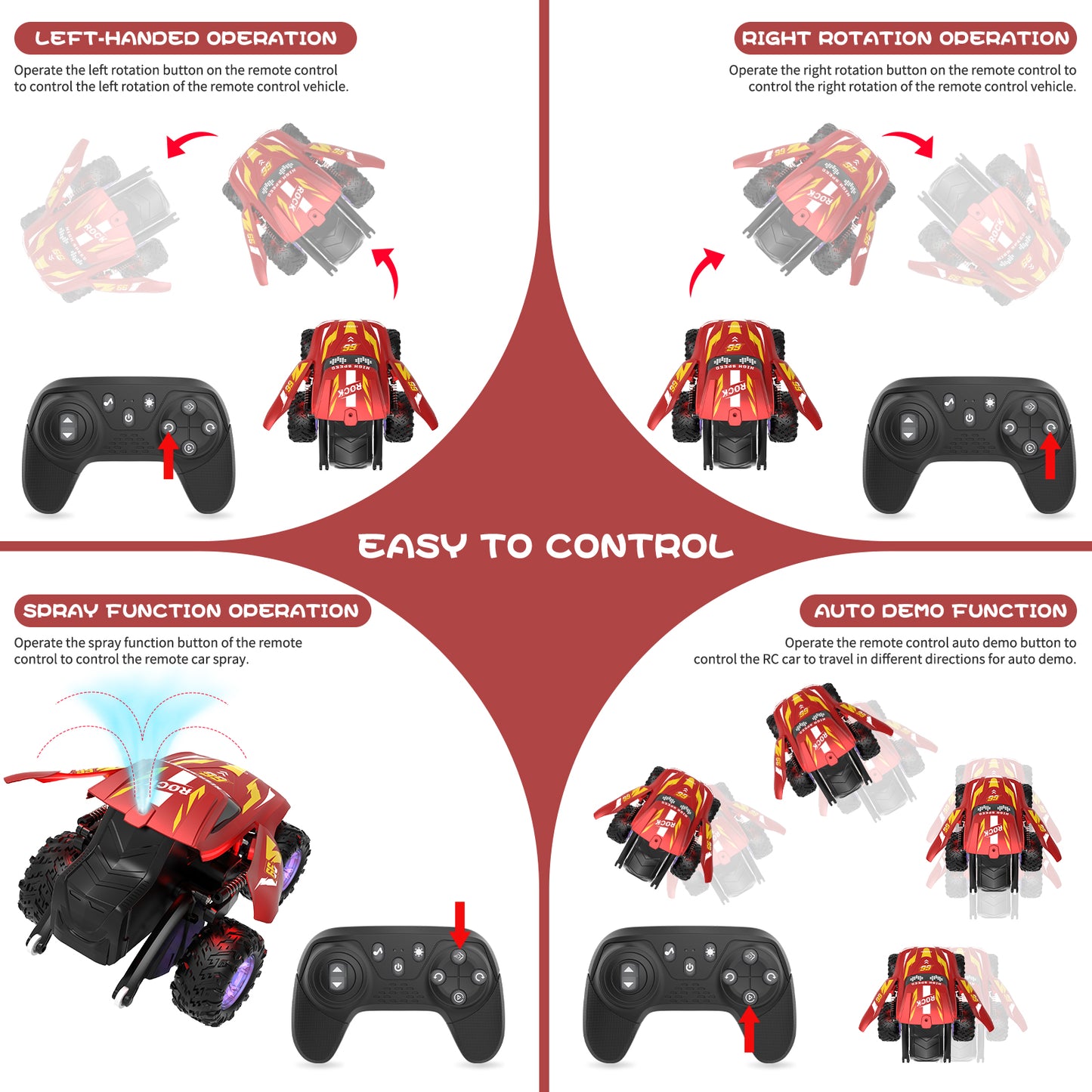 LEFT-HANDED OPERATION

Operate the left rotation button on the remote control to control the left rotation of the remote control vehicle.

RIGHT ROTATION OPERATION

Operate the right rotation button on the remote control to control the right rotation of the remote control vehicle.

EASY TO CONTROL

SPRAY FUNCTION OPERATION

Operate the spray function button of the remote control to control the remote car spray.

AUTO DEMO FUNCTION

Operate the remote control auto demo button to control the RC car to travel in different directions for auto demo.