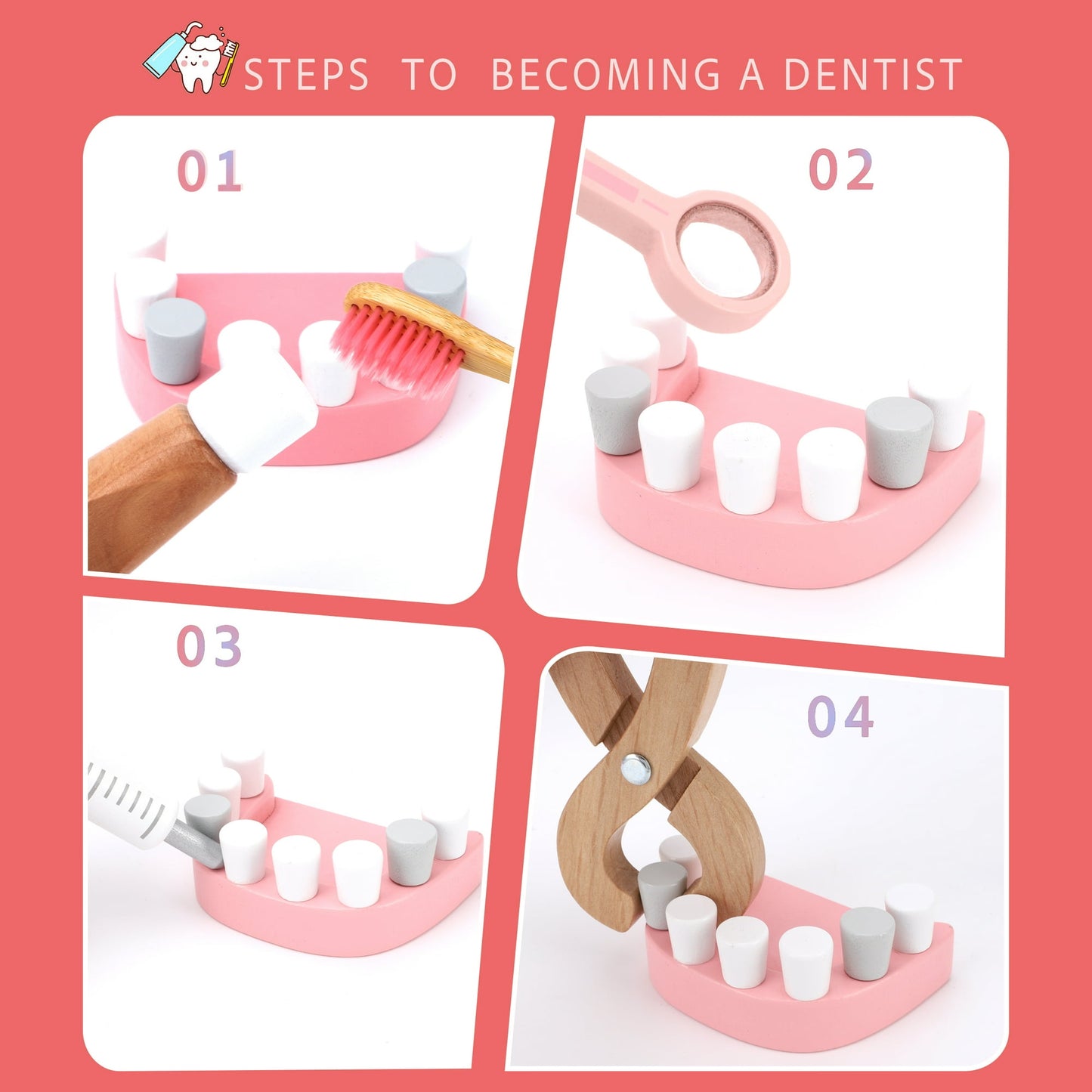 STEPS TO BECOMING A DENTIST

01

02

03

04